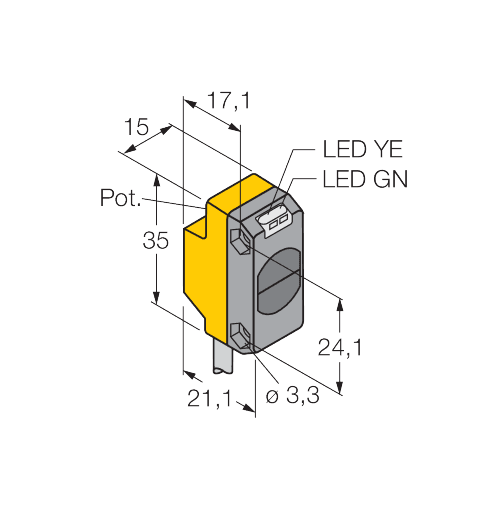 17,1

15

LED YE

LED GN

Pot.

35

24,1

21,1

ø 3,3